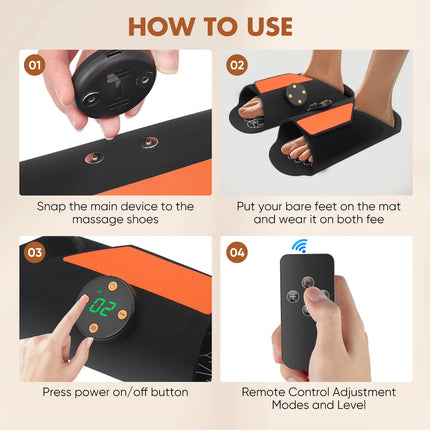 HOW TO USE

01

Snap the main device to the massage shoes

02

Put your bare feet on the mat and wear it on both fee

03

02

Press power on/off button

04

Remote Control Adjustment Modes and Level