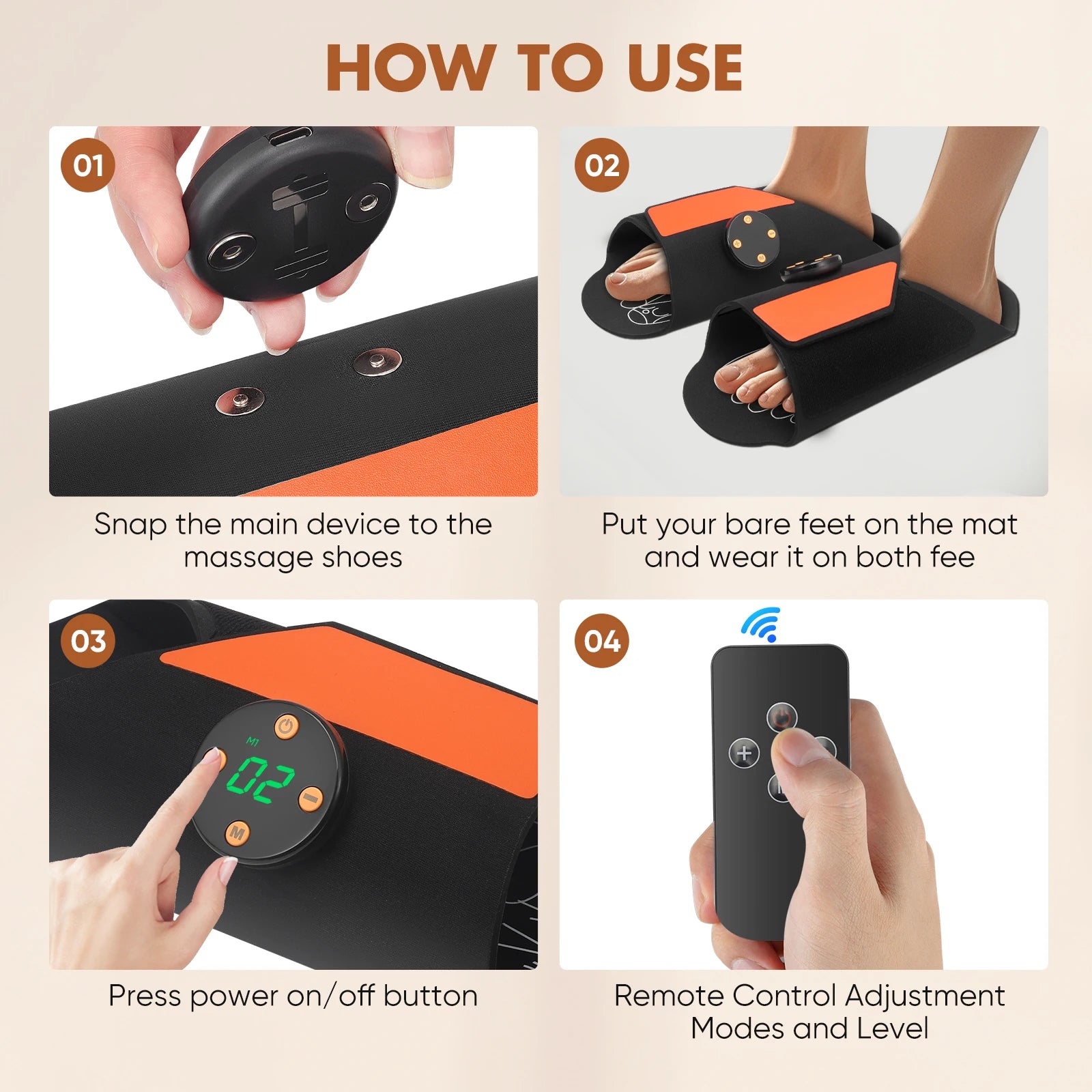 HOW TO USE

01

Snap the main device to the massage shoes

02

Put your bare feet on the mat and wear it on both fee

03

M1

02

M

Press power on/off button

04

Remote Control Adjustment Modes and Level