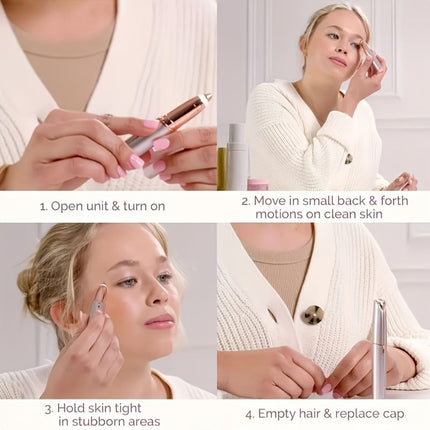 1. Open unit & turn on

2. Move in small back & forth motions on clean skin

3. Hold skin tight in stubborn areas

4. Empty hair & replace cap